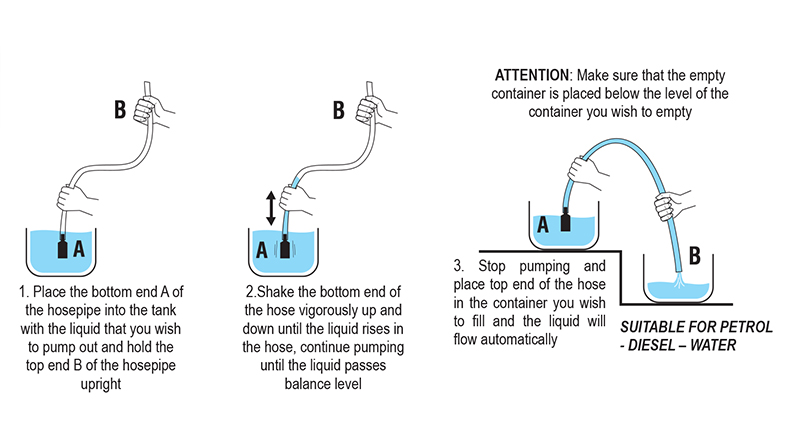 B

A

1. Place the bottom end A of the hosepipe into the tank with the liquid that you wish to pump out and hold the top end B of the hosepipe upright

B

A

2.Shake the bottom end of the hose vigorously up and down until the liquid rises in the hose, continue pumping until the liquid passes balance level

ATTENTION: Make sure that the empty container is placed below the level of the container you wish to empty

A

B

3. Stop pumping and place top end of the hose in the container you wish to fill and the liquid will flow automatically

SUITABLE FOR PETROL - DIESEL – WATER