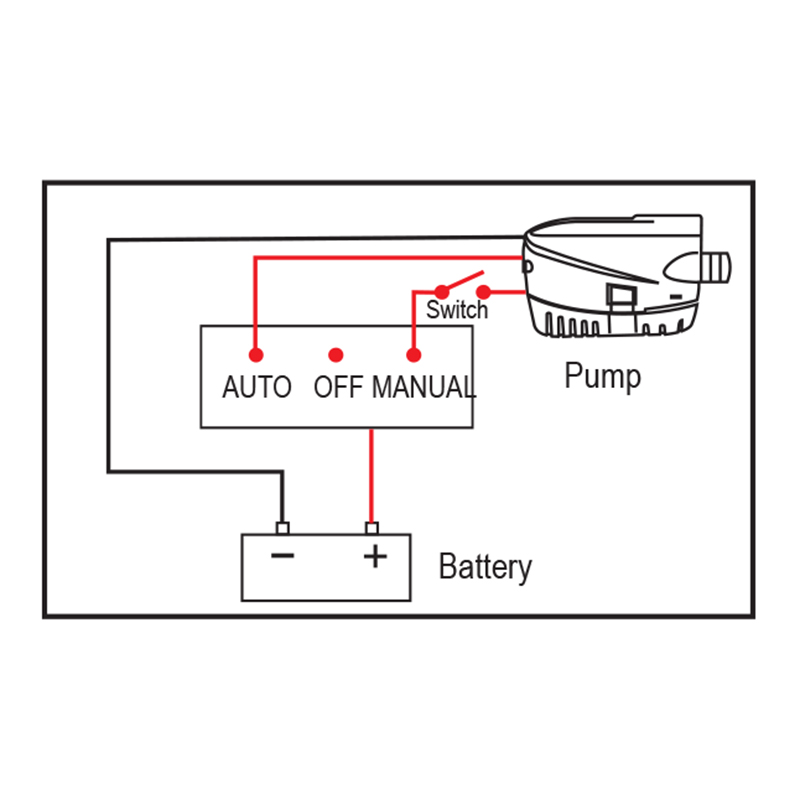 Switch
AUTO OFF MANUAL
Pump
−
+
Battery